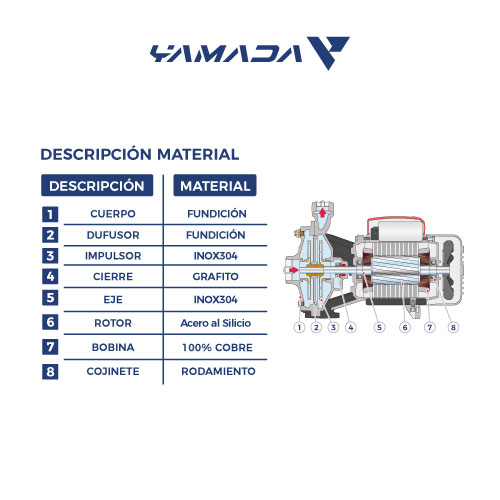 YAMADA

DESCRIPCIÓN MATERIAL

| | DESCRIPCIÓN | MATERIAL |
|---|---|---|
| 1 | CUERPO | FUNDICIÓN |
| 2 | DUFUSOR | FUNDICIÓN |
| 3 | IMPULSOR | INOX304 |
| 4 | CIERRE | GRAFITO |
| 5 | EJE | INOX304 |
| 6 | ROTOR | Acero al Silicio |
| 7 | BOBINA | 100% COBRE |
| 8 | COJINETE | RODAMIENTO |

1 2 3 4 5 6 7 8